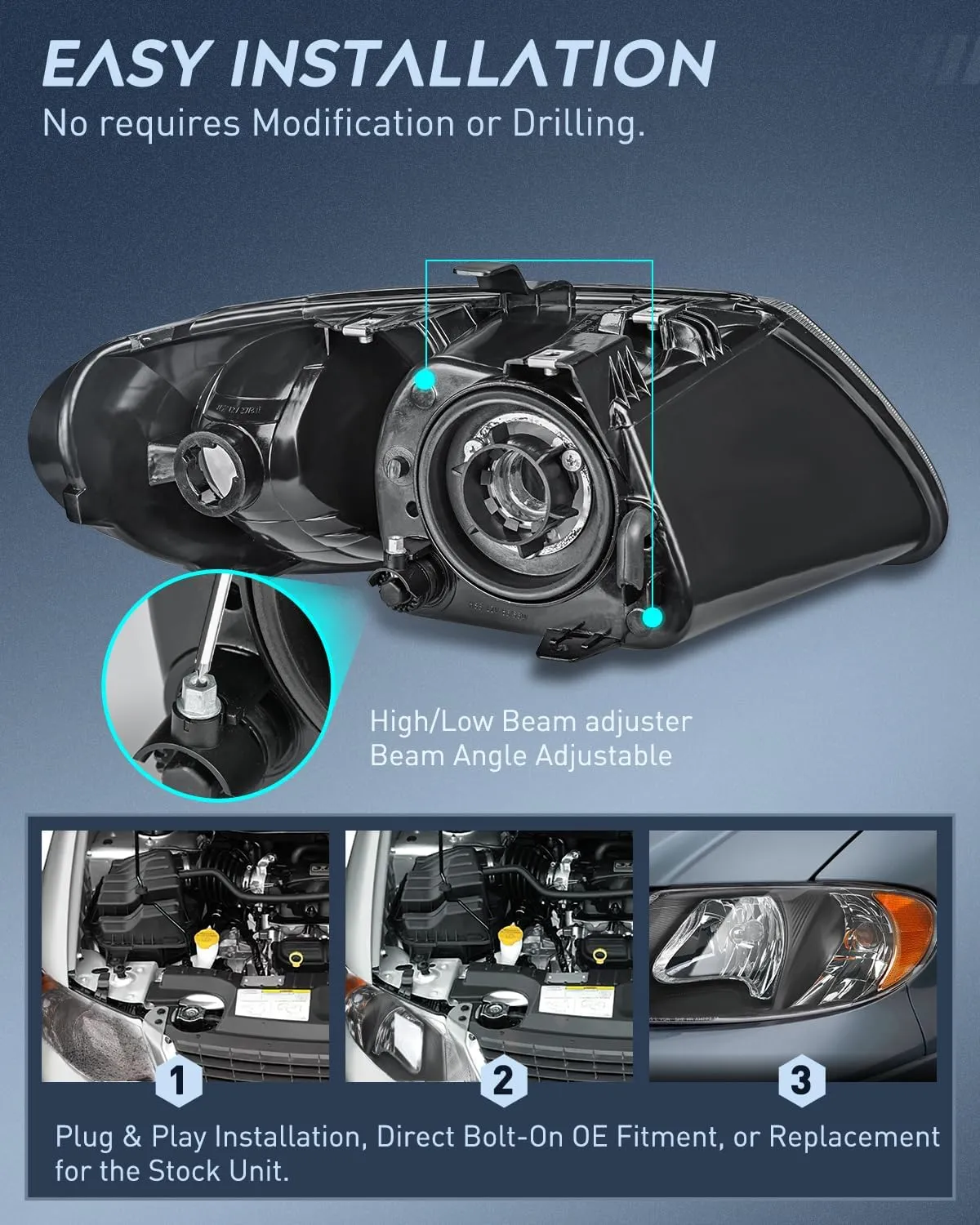 EASY INSTALLATION
No requires Modification or Drilling.

High/Low Beam adjuster
Beam Angle Adjustable

1

2

3

Plug & Play Installation, Direct Bolt-On OE Fitment, or Replacement for the Stock Unit.